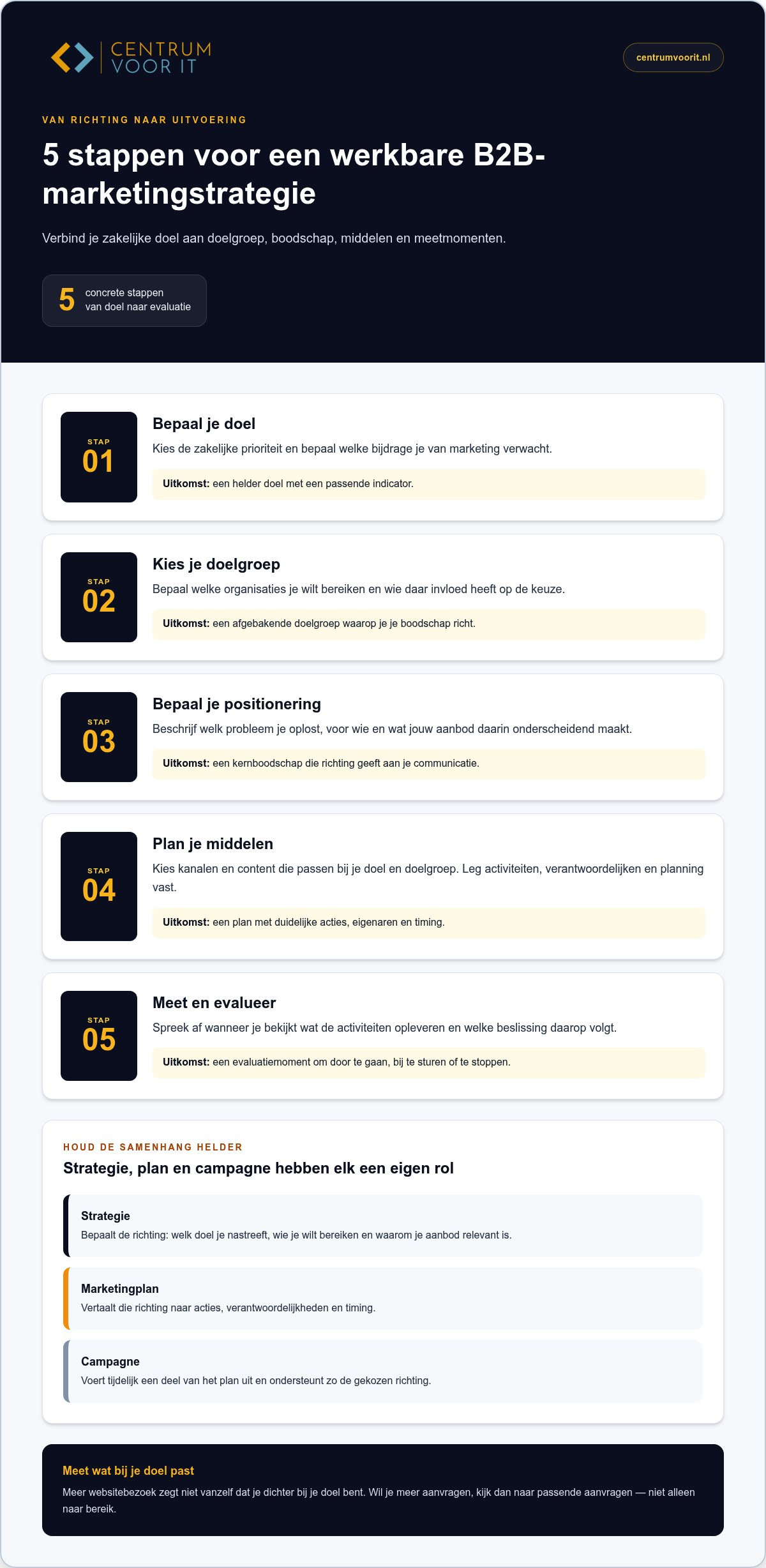 CENTRUM
VOOR IT

centrumvoorit.nl

VAN RICHTING NAAR UITVOERING

5 stappen voor een werkbare B2B-marketingstrategie

Verbind je zakelijke doel aan doelgroep, boodschap, middelen en meetmomenten.

5 concrete stappen
van doel naar evaluatie

STAP
01

Bepaal je doel

Kies de zakelijke prioriteit en bepaal welke bijdrage je van marketing verwacht.

Uitkomst: een helder doel met een passende indicator.

STAP
02

Kies je doelgroep

Bepaal welke organisaties je wilt bereiken en wie daar invloed heeft op de keuze.

Uitkomst: een afgebakende doelgroep waarop je je boodschap richt.

STAP
03

Bepaal je positionering

Beschrijf welk probleem je oplost, voor wie en wat jouw aanbod daarin onderscheidend maakt.

Uitkomst: een kernboodschap die richting geeft aan je communicatie.

STAP
04

Plan je middelen

Kies kanalen en content die passen bij je doel en doelgroep. Leg activiteiten, verantwoordelijken en planning vast.

Uitkomst: een plan met duidelijke acties, eigenaren en timing.

STAP
05

Meet en evalueer

Spreek af wanneer je bekijkt wat de activiteiten opleveren en welke beslissing daarop volgt.

Uitkomst: een evaluatiemoment om door te gaan, bij te sturen of te stoppen.

HOUD DE SAMENHANG HELDER

Strategie, plan en campagne hebben elk een eigen rol

Strategie
Bepaalt de richting: welk doel je nastreeft, wie je wilt bereiken en waarom je aanbod relevant is.

Marketingplan
Vertaalt die richting naar acties, verantwoordelijkheden en timing.

Campagne
Voert tijdelijk een deel van het plan uit en ondersteunt zo de gekozen richting.

Meet wat bij je doel past

Meer websitebezoek zegt niet vanzelf dat je dichter bij je doel bent. Wil je meer aanvragen, kijk dan naar passende aanvragen — niet alleen naar bereik.